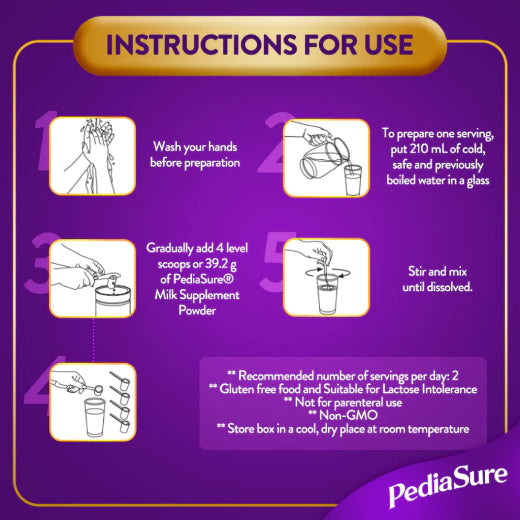 INSTRUCTIONS FOR USE

1

Wash your hands before preparation

2

To prepare one serving, put 210 mL of cold, safe and previously boiled water in a glass

3

Gradually add 4 level scoops or 39.2 g of PediaSure® Milk Supplement Powder

5

Stir and mix until dissolved.

4

** Recommended number of servings per day: 2
** Gluten free food and Suitable for Lactose Intolerance
** Not for parenteral use
** Non-GMO
** Store box in a cool, dry place at room temperature

PediaSure