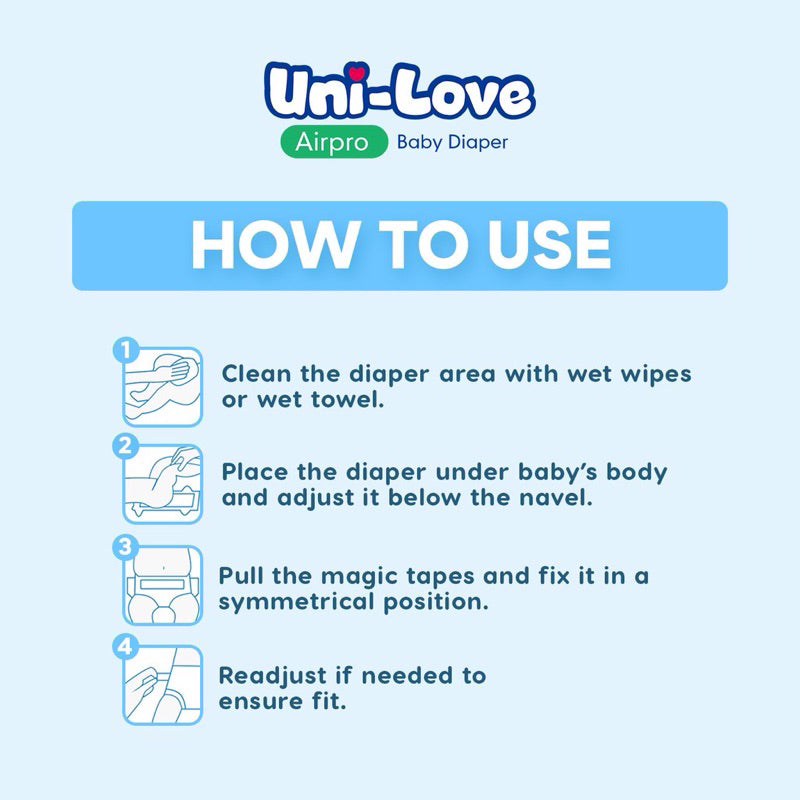 Uni-Love
Airpro Baby Diaper

HOW TO USE

1 Clean the diaper area with wet wipes or wet towel.

2 Place the diaper under baby's body and adjust it below the navel.

3 Pull the magic tapes and fix it in a symmetrical position.

4 Readjust if needed to ensure fit.