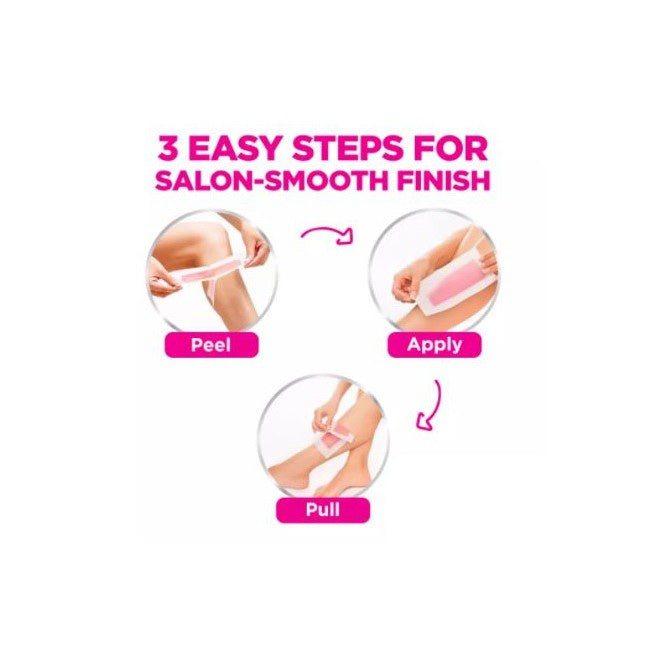 3 EASY STEPS FOR SALON-SMOOTH FINISH

Peel

Apply

Pull