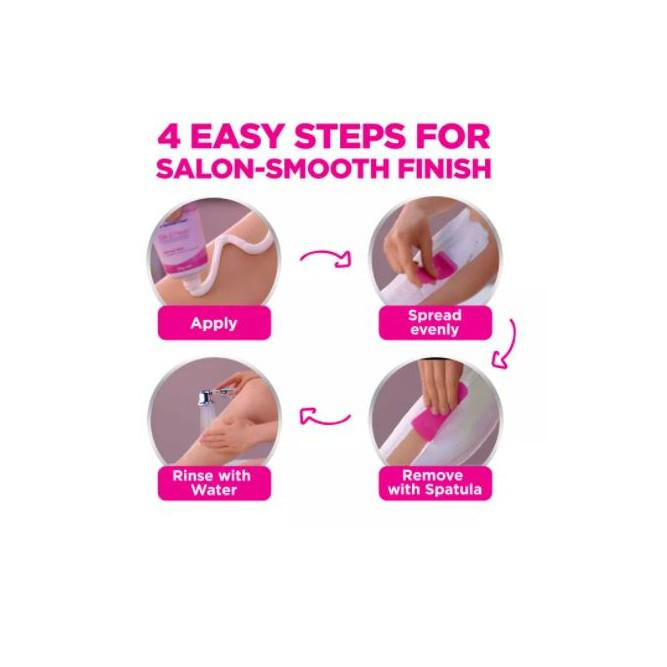 4 EASY STEPS FOR SALON-SMOOTH FINISH

Apply

Spread evenly

Remove with Spatula

Rinse with Water