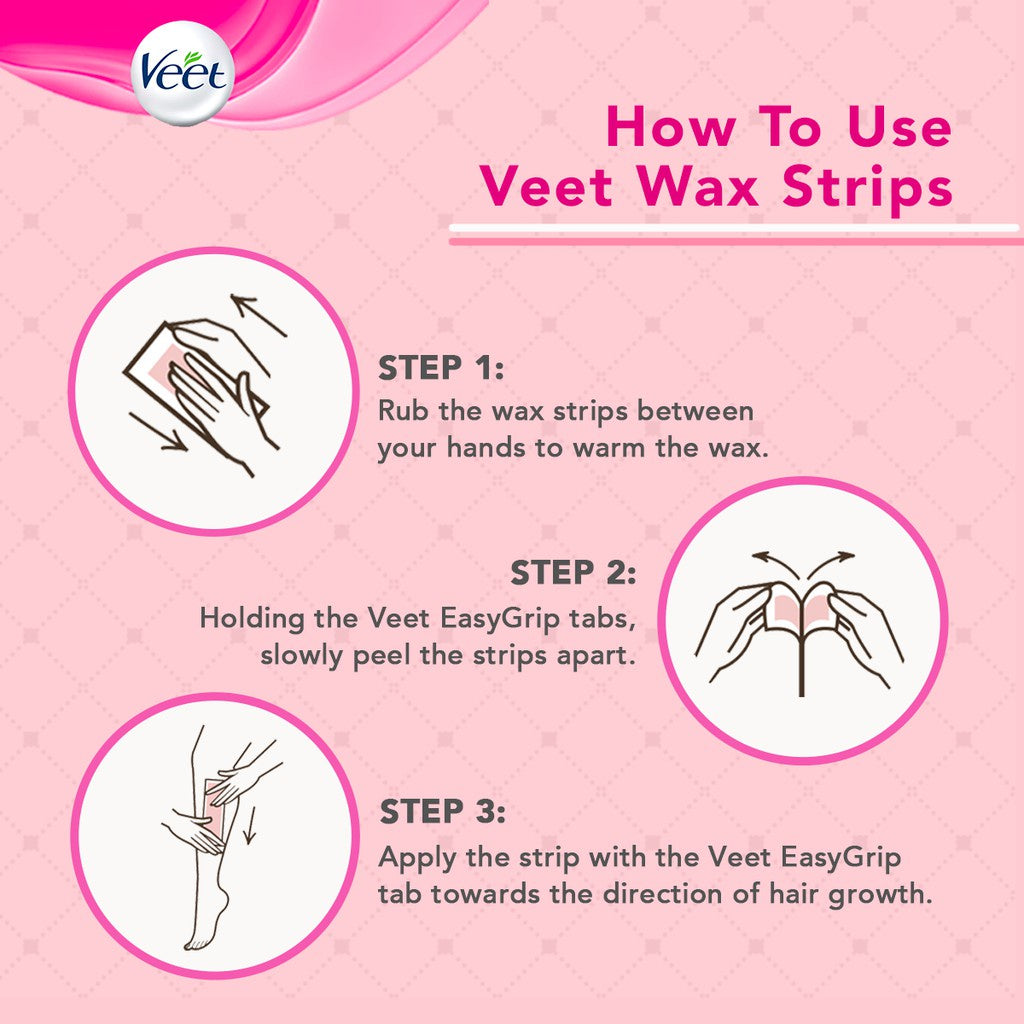 Veet

How To Use Veet Wax Strips

STEP 1:
Rub the wax strips between your hands to warm the wax.

STEP 2:
Holding the Veet EasyGrip tabs, slowly peel the strips apart.

STEP 3:
Apply the strip with the Veet EasyGrip tab towards the direction of hair growth.