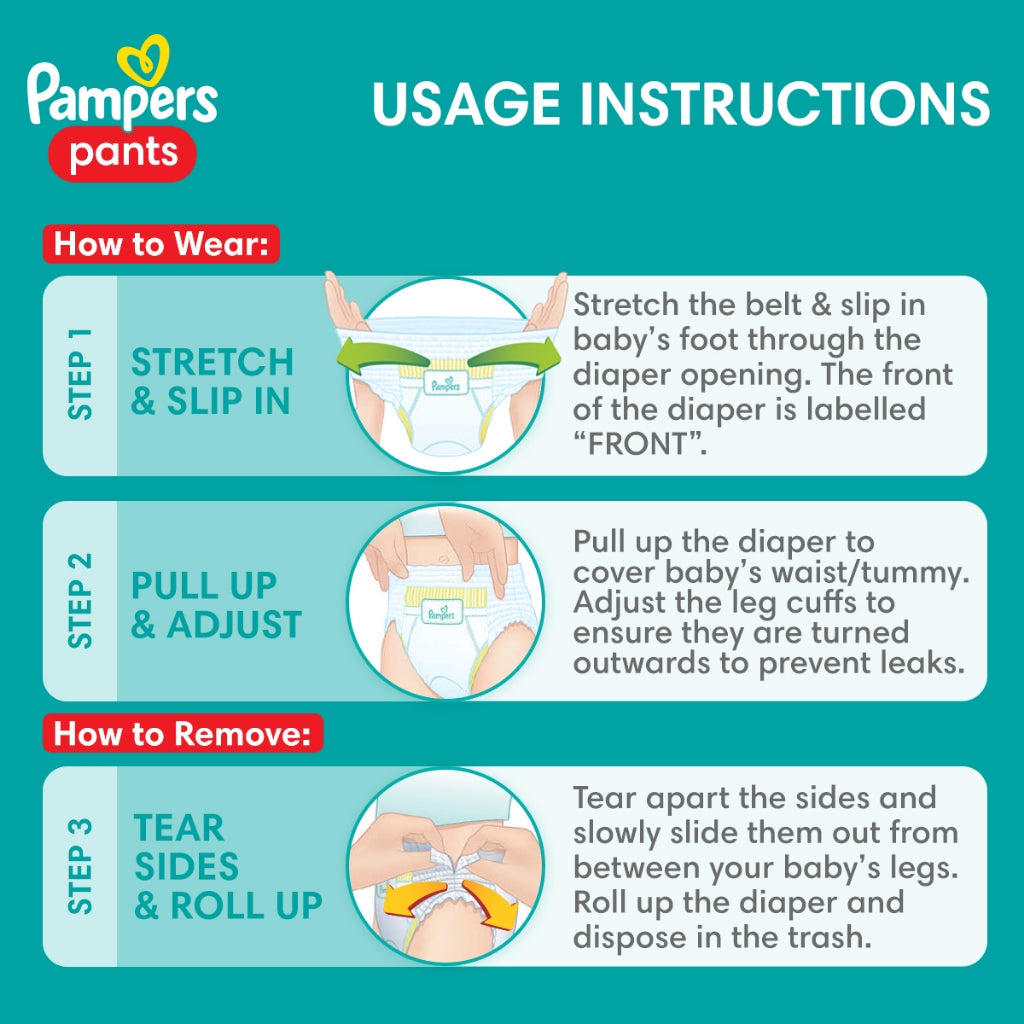 Pampers pants

USAGE INSTRUCTIONS

How to Wear:

STEP 1

STRETCH & SLIP IN

Pampers

Stretch the belt & slip in baby's foot through the diaper opening. The front of the diaper is labelled "FRONT".

STEP 2

PULL UP & ADJUST

Pampers

Pull up the diaper to cover baby's waist/tummy. Adjust the leg cuffs to ensure they are turned outwards to prevent leaks.

How to Remove:

STEP 3

TEAR SIDES & ROLL UP

Tear apart the sides and slowly slide them out from between your baby's legs. Roll up the diaper and dispose in the trash.